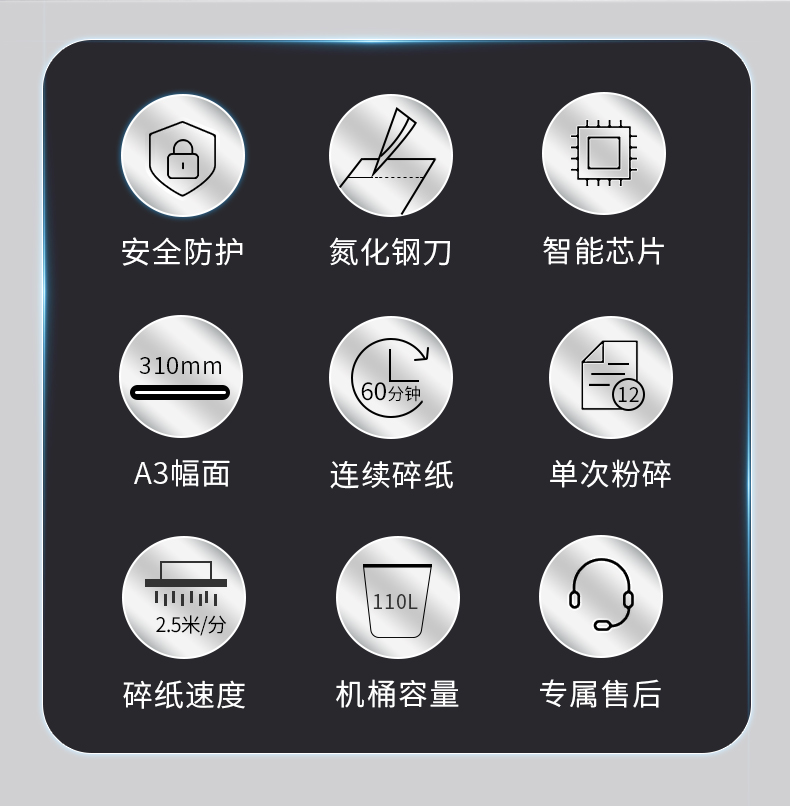 安全防护

氮化钢刀

智能芯片

310mm

A3幅面

60分钟

连续碎纸

12

单次粉碎

2.5米/分

碎纸速度

110L

机桶容量

专属售后